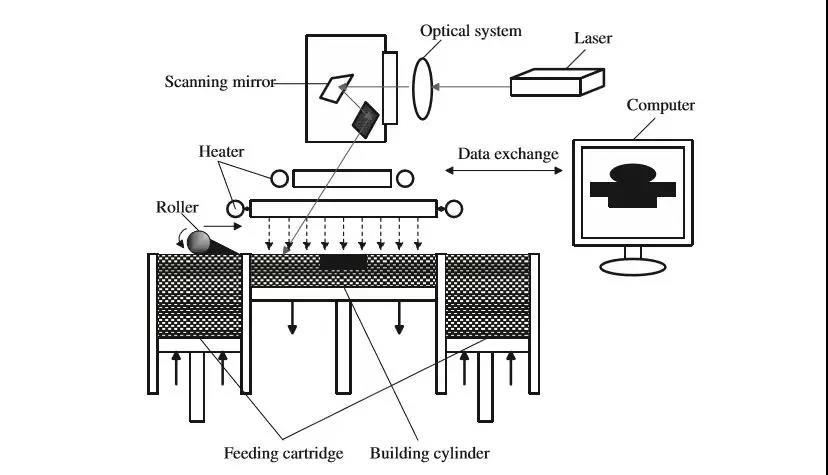 Optical system
Laser
Scanning mirror
Computer
Heater
Data exchange
Roller
Feeding cartridge
Building cylinder